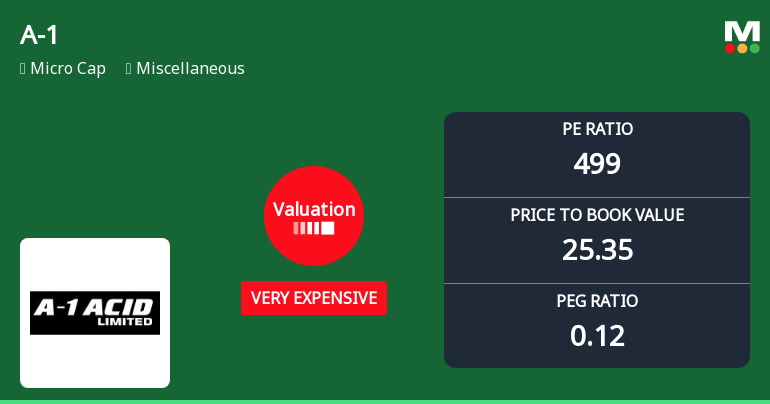 A-1

Micro Cap Miscellaneous

M

A-1 ACID
LIMITED

Valuation

VERY EXPENSIVE

PE RATIO
499

PRICE TO BOOK VALUE
25.35

PEG RATIO
0.12